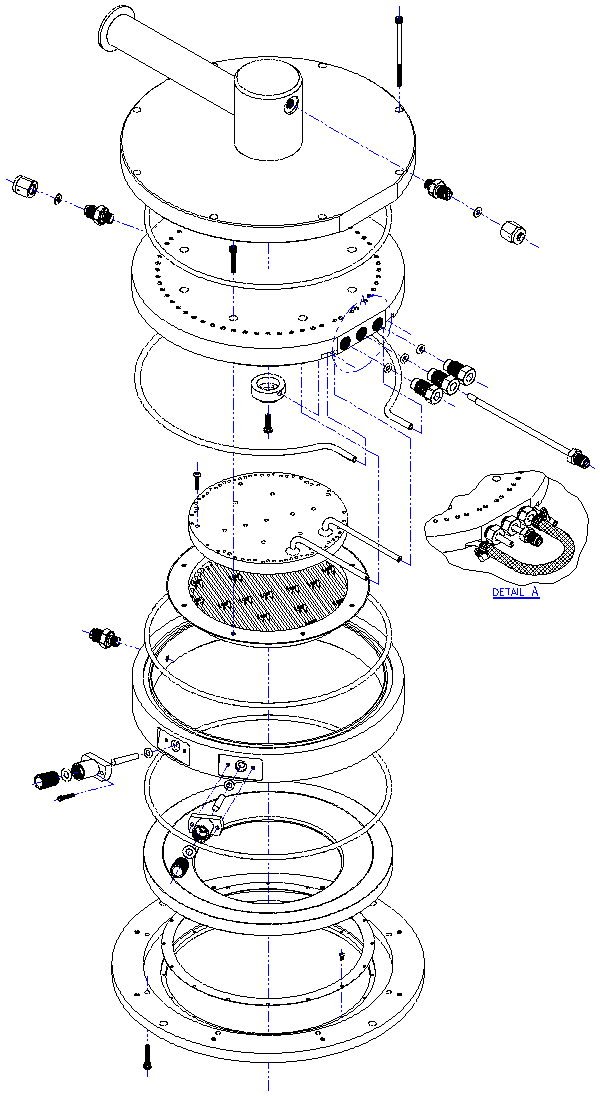 DETAIL A